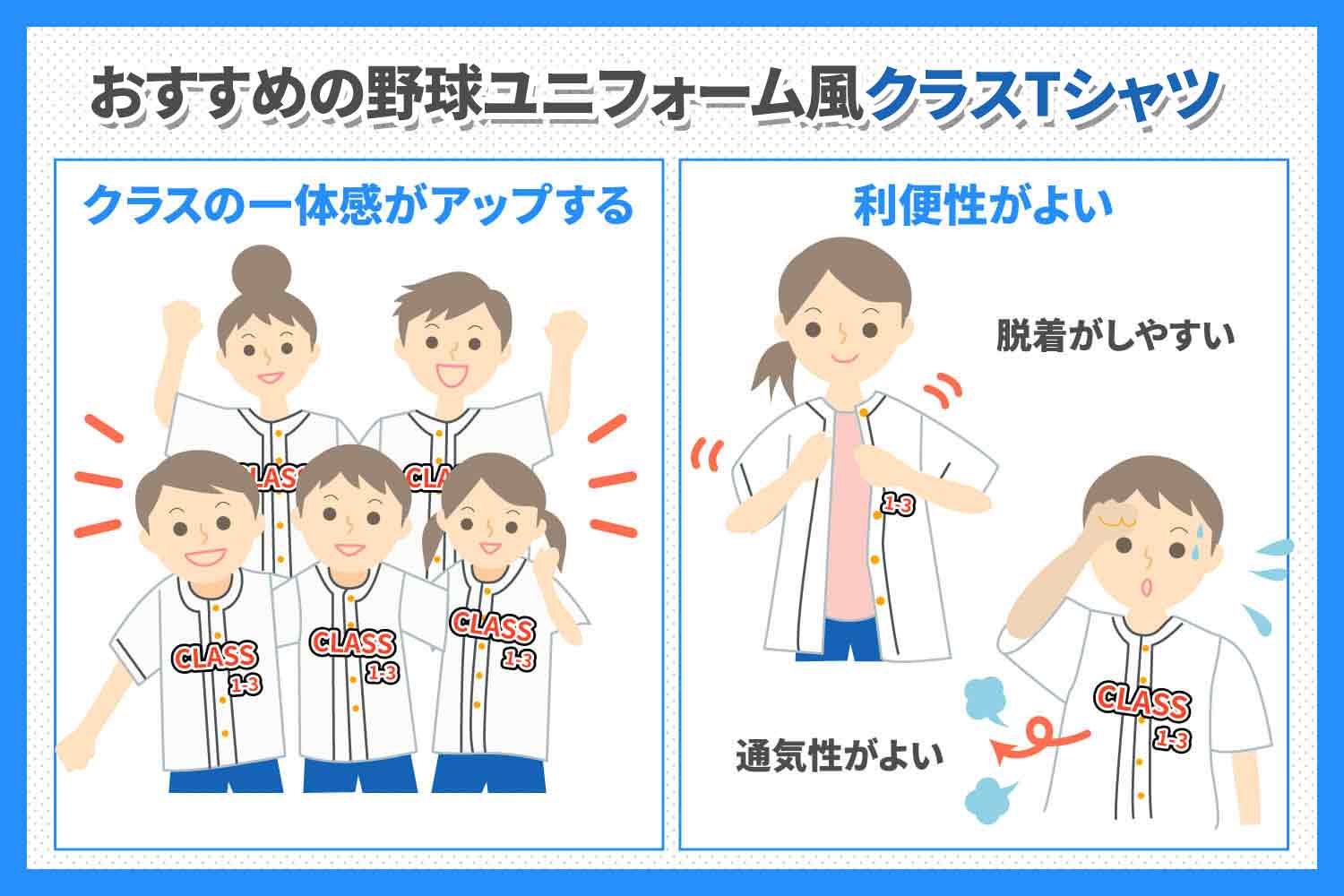 おすすめの野球ユニフォーム風クラスTシャツ

クラスの一体感がアップする

CLASS
CLASS
CLASS 1-3
CLASS 1-3
CLASS 1-3

利便性がよい

脱着がしやすい

1-3

CLASS 1-3

通気性がよい