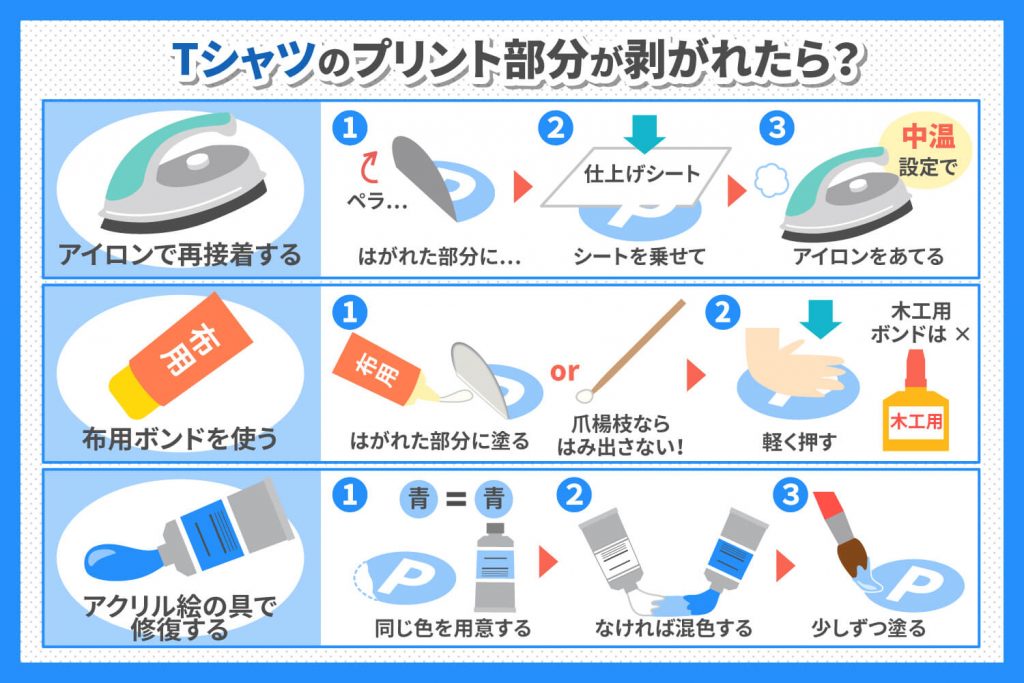 Tシャツのプリント部分が剥がれたら？

アイロンで再接着する

1
ペラ…
P
はがれた部分に…

2
仕上げシート
P
シートを乗せて

3
中温
設定で
アイロンをあてる

布用
布用ボンドを使う

1
布用
P
はがれた部分に塗る
or
爪楊枝なら
はみ出さない！

2
P
軽く押す

木工用
ボンドは ×
木工用

アクリル絵の具で
修復する

1
青 = 青
P
同じ色を用意する

2
なければ混色する

3
P
少しずつ塗る